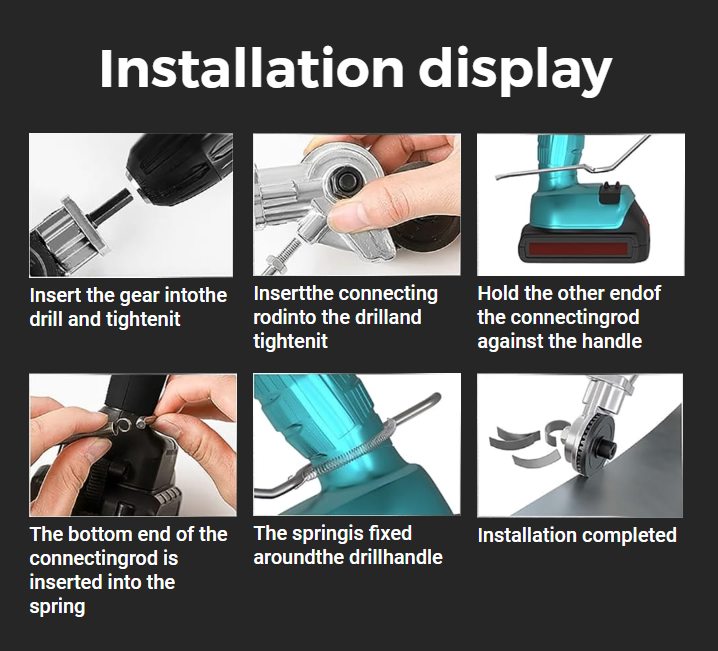 Installation display

Insert the gear intothe drill and tightenit

Insertthe connecting rodinto the drilland tightenit

Hold the other endof the connectingrod against the handle

The bottom end of the connectingrod is inserted into the spring

The springis fixed aroundthe drillhandle

Installation completed